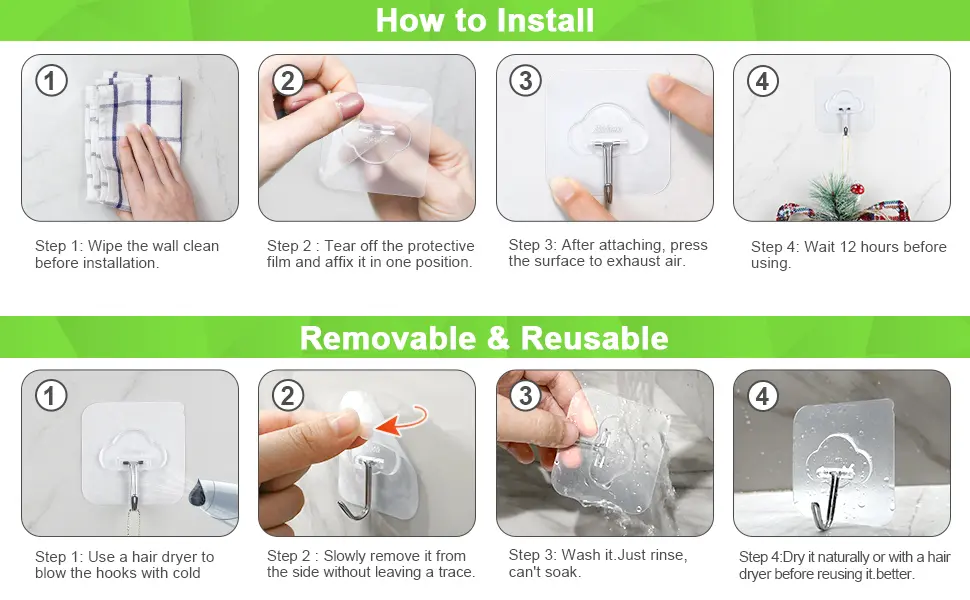 How to Install

1

Step 1: Wipe the wall clean before installation.

2

Step 2 : Tear off the protective film and affix it in one position.

3

Step 3: After attaching, press the surface to exhaust air.

4

Step 4: Wait 12 hours before using.

Removable & Reusable

1

Step 1: Use a hair dryer to blow the hooks with cold

2

Step 2 : Slowly remove it from the side without leaving a trace.

3

Step 3: Wash it.Just rinse, can't soak.

4

Step 4:Dry it naturally or with a hair dryer before reusing it.better.