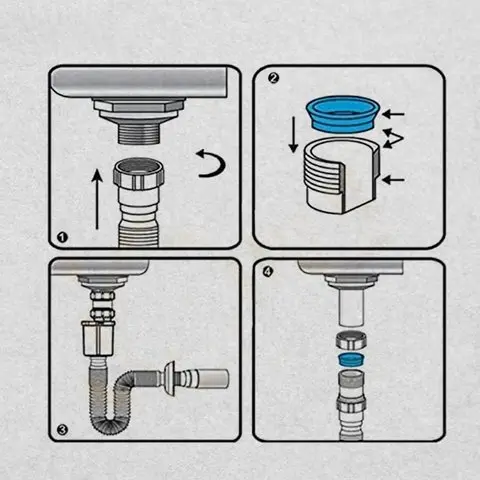 1

2

3

4