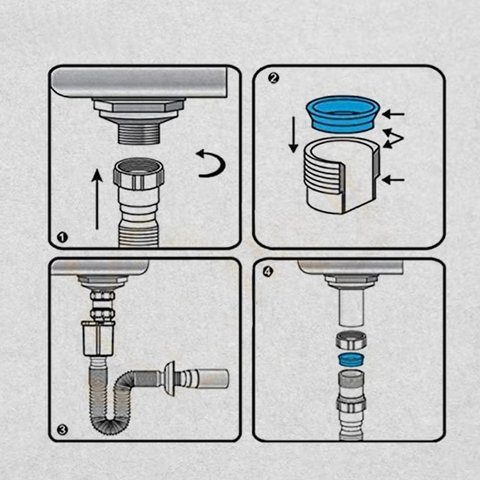 1

2

3

4